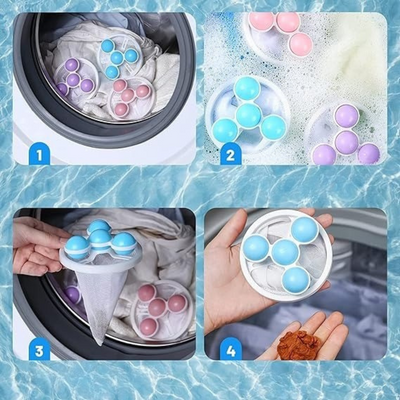 1

2

3

4