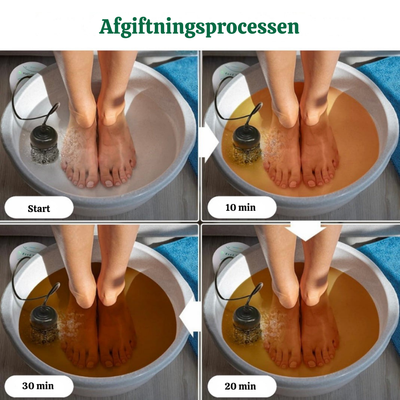 Afgiftningsprocessen

Start

10 min

30 min

20 min