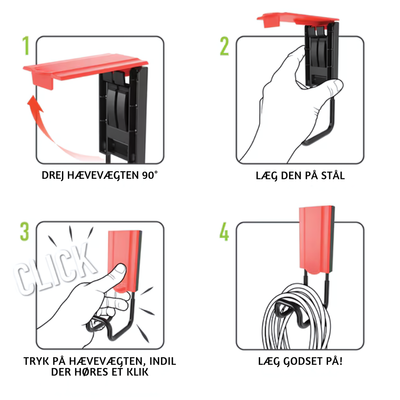 1

DREJ HÆVEVÆGTEN 90°

2

LÆG DEN PÅ STÅL

3

CLICK

TRYK PÅ HÆVEVÆGTEN, INDIL DER HØRES ET KLIK

4

LÆG GODSET PÅ!