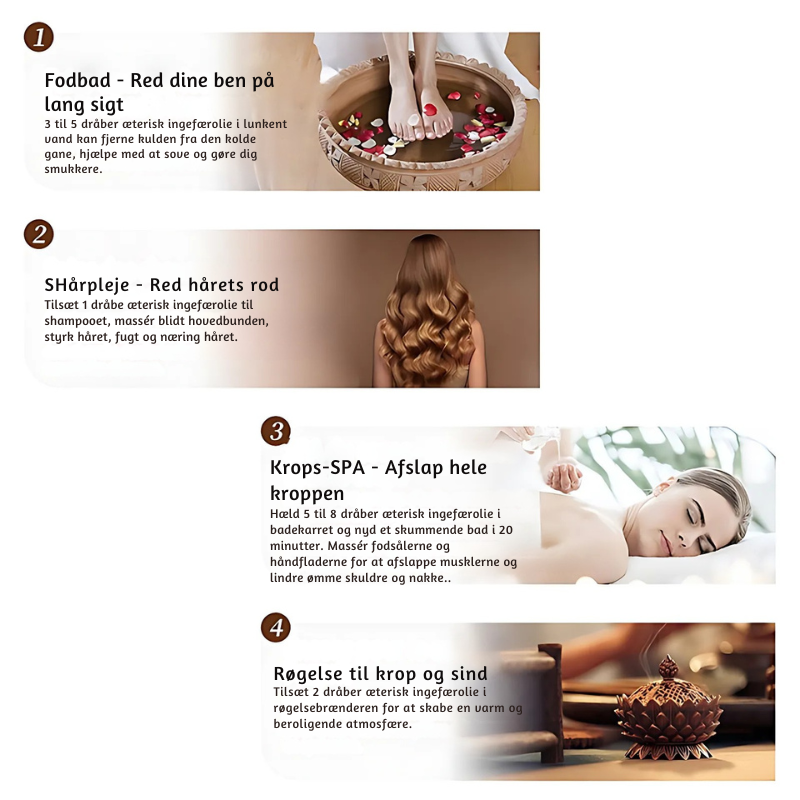 1

Fodbad - Red dine ben på lang sigt

3 til 5 dråber æterisk ingefærolie i lunkent vand kan fjerne kulden fra den kolde gane, hjælpe med at sove og gøre dig smukkere.

2

SHårpleje - Red hårets rod

Tilsæt 1 dråbe æterisk ingefærolie til shampooet, massér blidt hovedbunden, styrk håret, fugt og næring håret.

3

Krops-SPA - Afslap hele kroppen

Hæld 5 til 8 dråber æterisk ingefærolie i badekarret og nyd et skummende bad i 20 minutter. Massér fodsålerne og håndfladerne for at afslappe musklerne og lindre ømme skuldre og nakke..

4

Røgelse til krop og sind

Tilsæt 2 dråber æterisk ingefærolie i røgelsebrænderen for at skabe en varm og beroligende atmosfære.