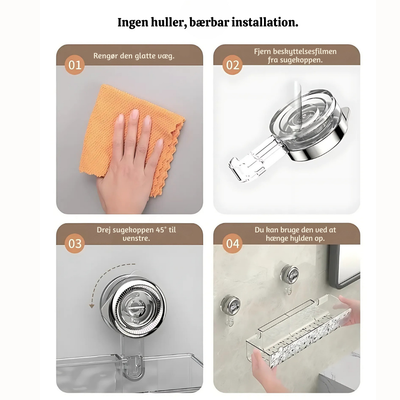 Ingen huller, bærbar installation.

01 Rengør den glatte væg.

02 Fjern beskyttelsesfilmen fra sugekoppen.

03 Drej sugekoppen 45° til venstre.

04 Du kan bruge den ved at hænge hylden op.