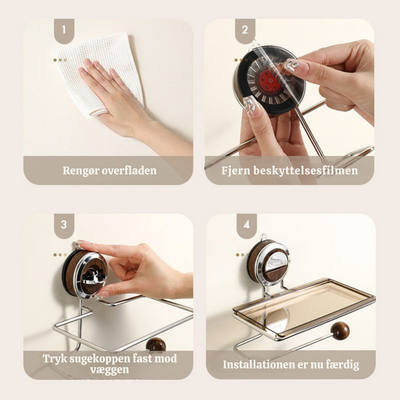 1

Rengør overfladen

2

Fjern beskyttelsesfilmen

3

Tryk sugekoppen fast mod væggen

4

Installationen er nu færdig