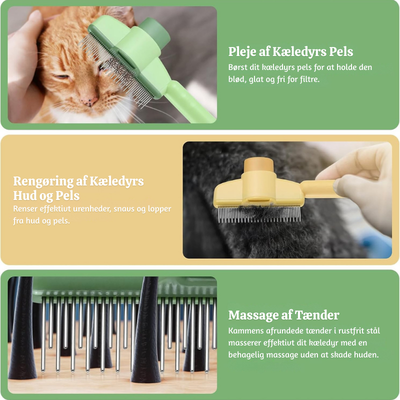 Pleje af Kæledyrs Pels

Børst dit kæledyrs pels for at holde den blød, glat og fri for filtre.

Rengøring af Kæledyrs Hud og Pels

Renser effektivt urenheder, snavs og lopper fra hud og pels.

Massage af Tænder

Kammens afrundede tænder i rustfrit stål masserer effektivt dit kæledyr med en behagelig massage uden at skade huden.