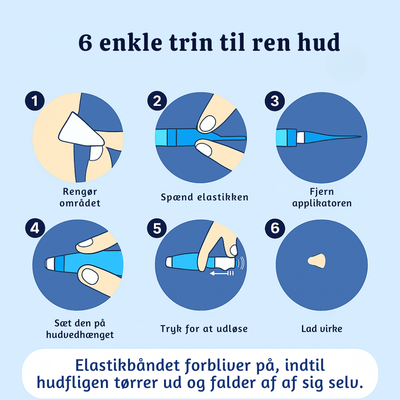 6 enkle trin til ren hud

1
Rengør området

2
Spænd elastikken

3
Fjern applikatoren

4
Sæt den på hudvedhænget

5
Tryk for at udløse

6
Lad virke

Elastikbåndet forbliver på, indtil hudfligen tørrer ud og falder af af sig selv.