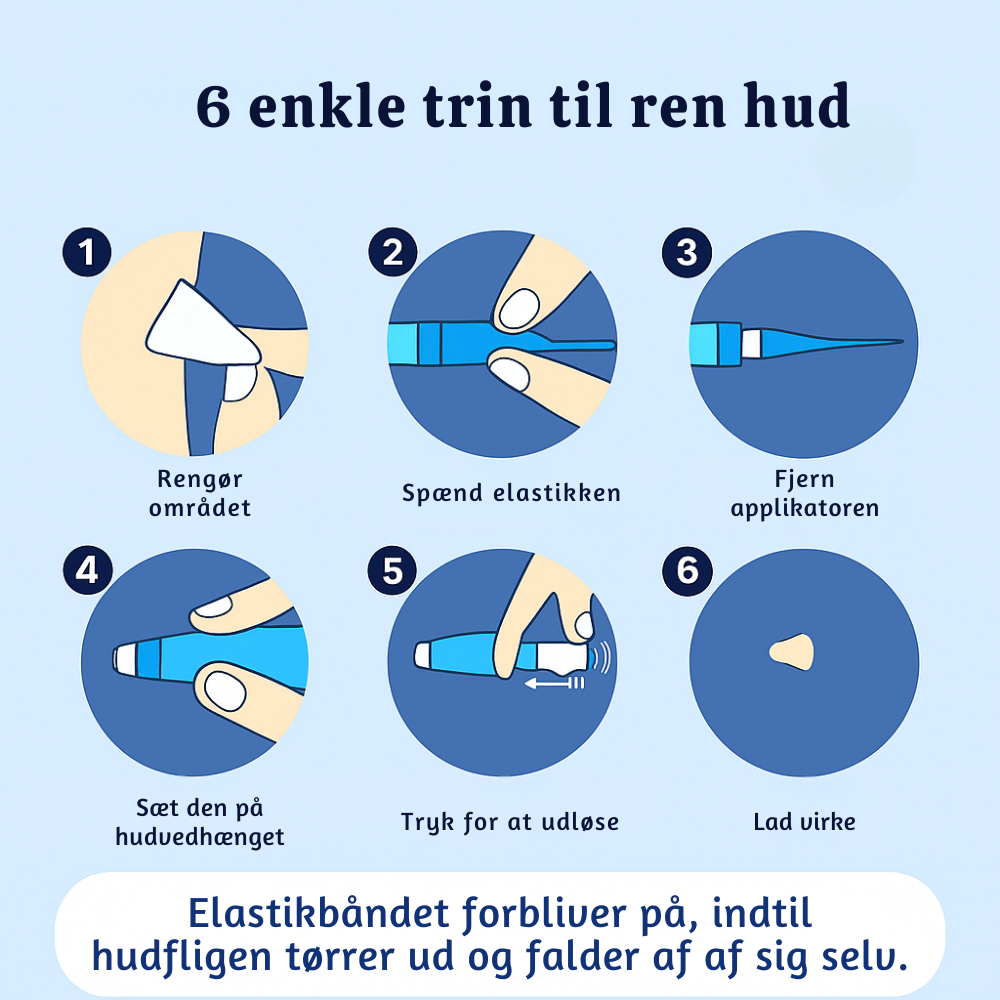 6 enkle trin til ren hud

1
Rengør området

2
Spænd elastikken

3
Fjern applikatoren

4
Sæt den på hudvedhænget

5
Tryk for at udløse

6
Lad virke

Elastikbåndet forbliver på, indtil hudfligen tørrer ud og falder af af sig selv.