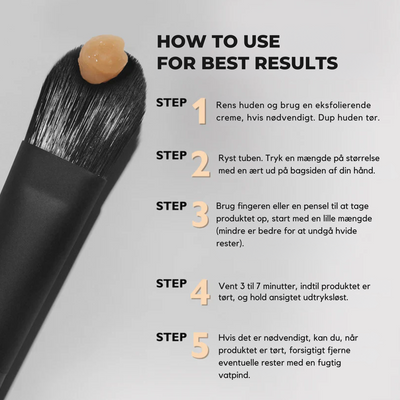 HOW TO USE
FOR BEST RESULTS

STEP 1 Rens huden og brug en eksfolierende creme, hvis nødvendigt. Dup huden tør.

STEP 2 Ryst tuben. Tryk en mængde på størrelse med en ært ud på bagsiden af din hånd.

STEP 3 Brug fingeren eller en pensel til at tage produktet op, start med en lille mængde (mindre er bedre for at undgå hvide rester).

STEP 4 Vent 3 til 7 minutter, indtil produktet er tørt, og hold ansigtet udtryksløst.

STEP 5 Hvis det er nødvendigt, kan du, når produktet er tørt, forsigtigt fjerne eventuelle rester med en fugtig vatpind.