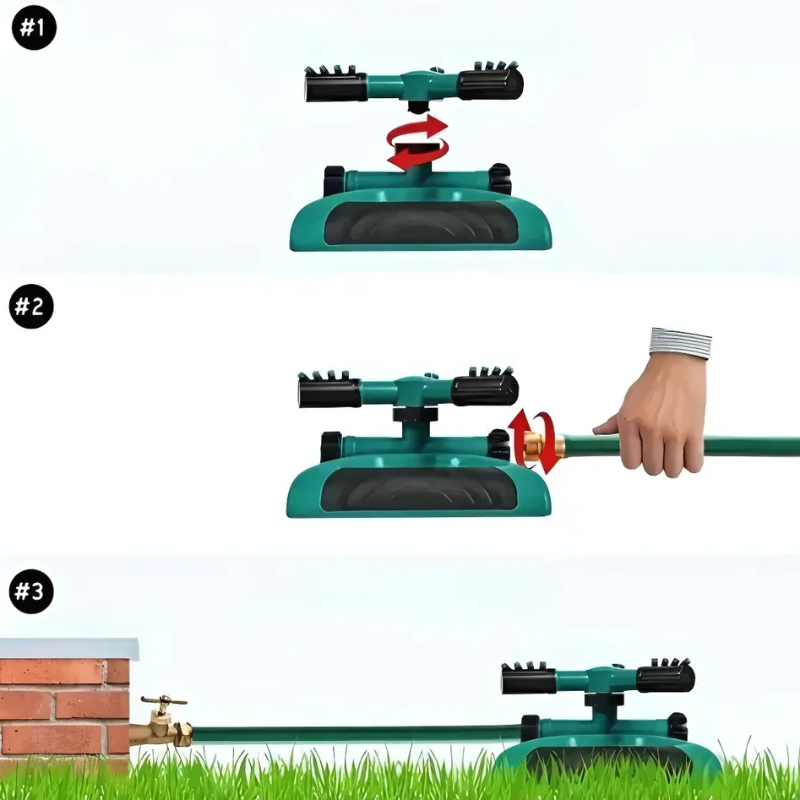 #1

#2

#3