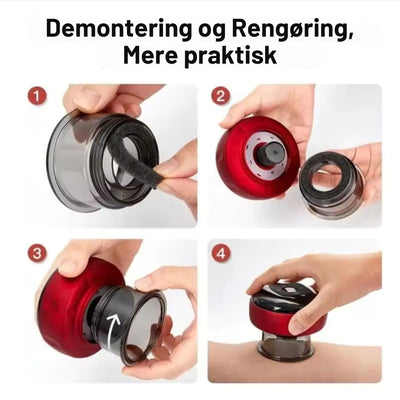 Demontering og Rengøring, Mere praktisk

1

2

3

4