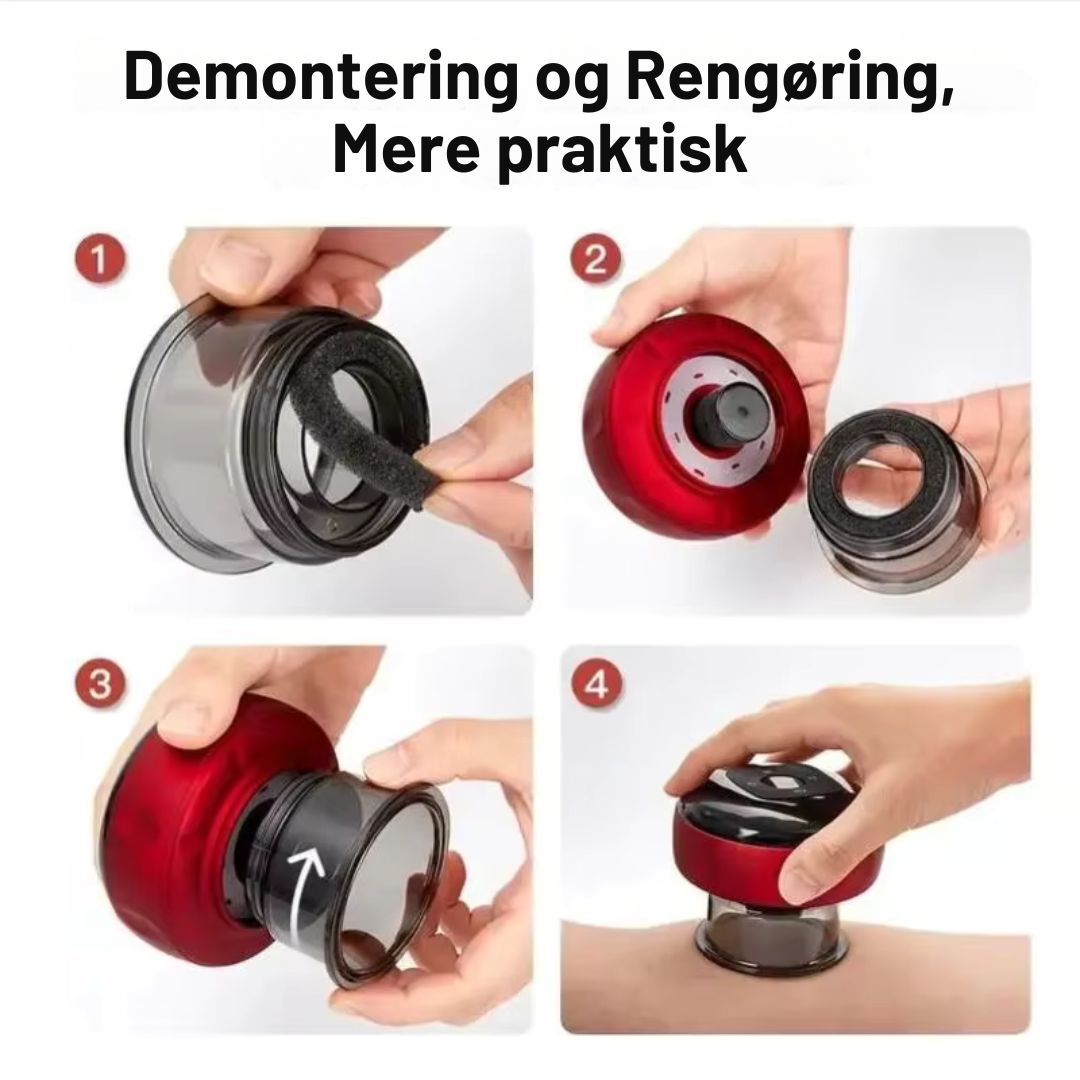 Demontering og Rengøring, Mere praktisk

1

2

3

4