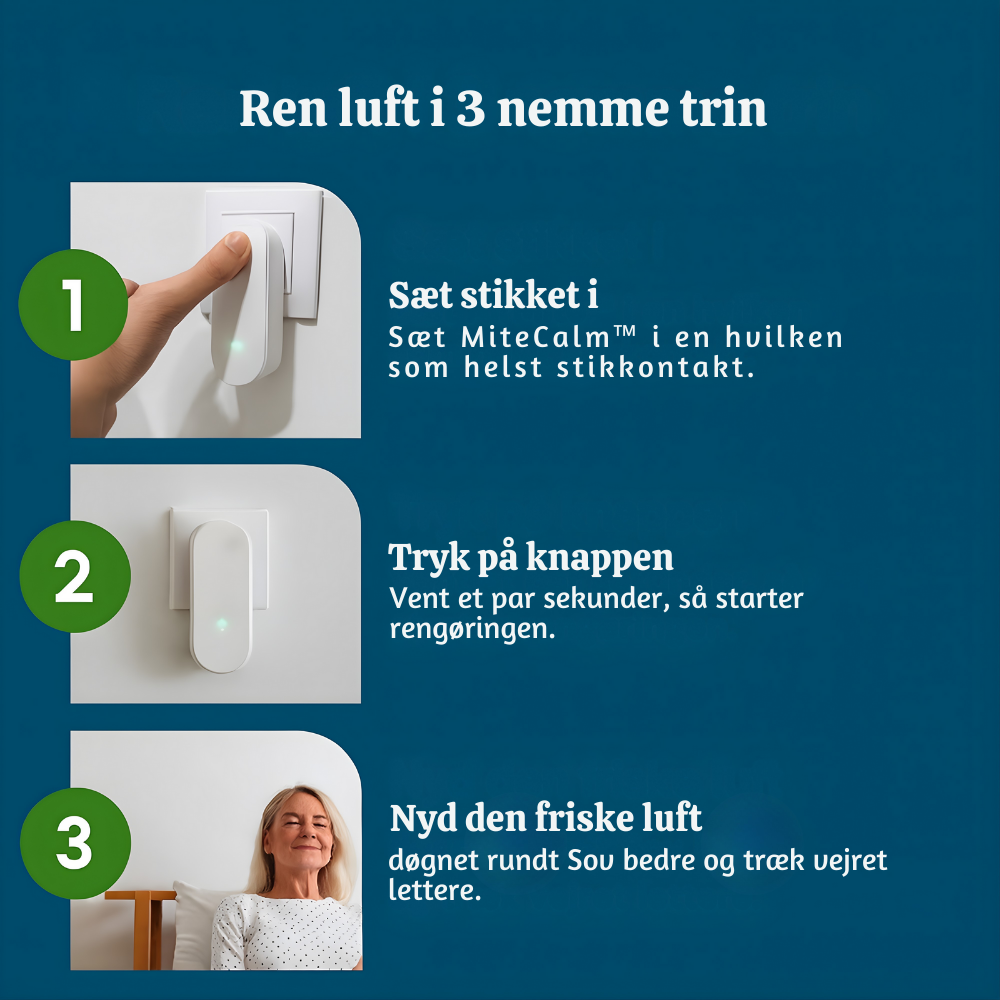 Ren luft i 3 nemme trin

1

Sæt stikket i
Sæt MiteCalm™ i en hvilken som helst stikkontakt.

2

Tryk på knappen
Vent et par sekunder, så starter rengøringen.

3

Nyd den friske luft
døgnet rundt Sov bedre og træk vejret lettere.