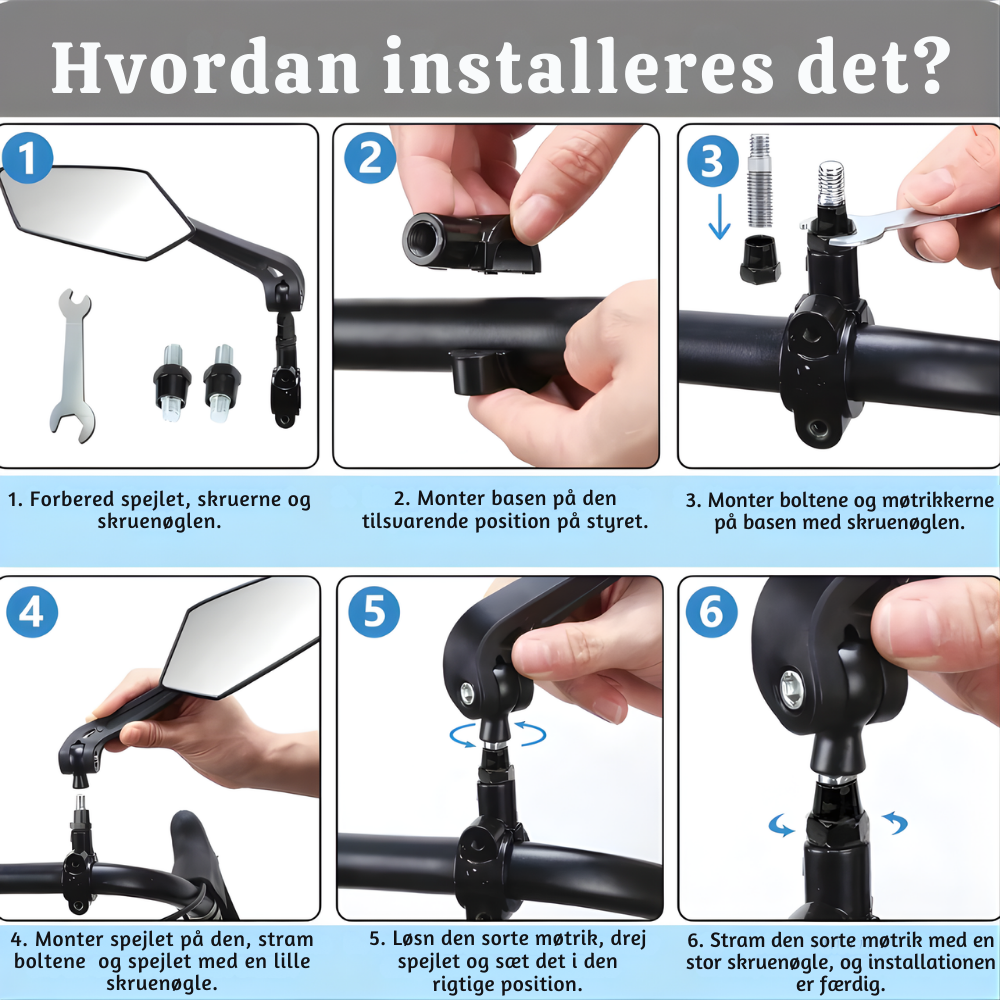 Hvordan installeres det?

1

2

3

1. Forbered spejlet, skruerne og skruenøglen.

2. Monter basen på den tilsvarende position på styret.

3. Monter boltene og møtrikkerne på basen med skruenøglen.

4

5

6

4. Monter spejlet på den, stram boltene og spejlet med en lille skruenøgle.

5. Løsn den sorte møtrik, drej spejlet og sæt det i den rigtige position.

6. Stram den sorte møtrik med en stor skruenøgle, og installationen er færdig.