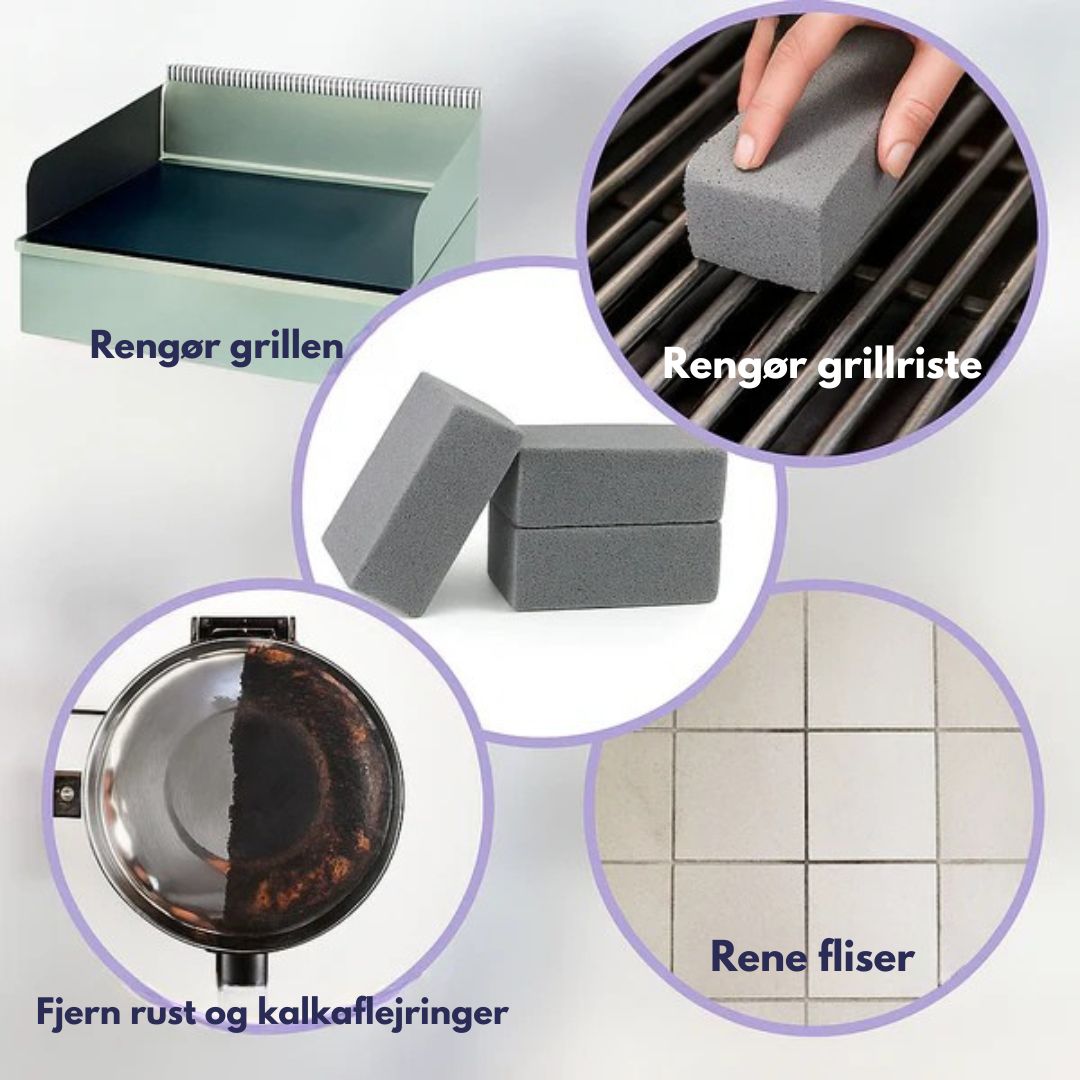 Rengør grillen

Rengør grillriste

Fjern rust og kalkaflejringer

Rene fliser