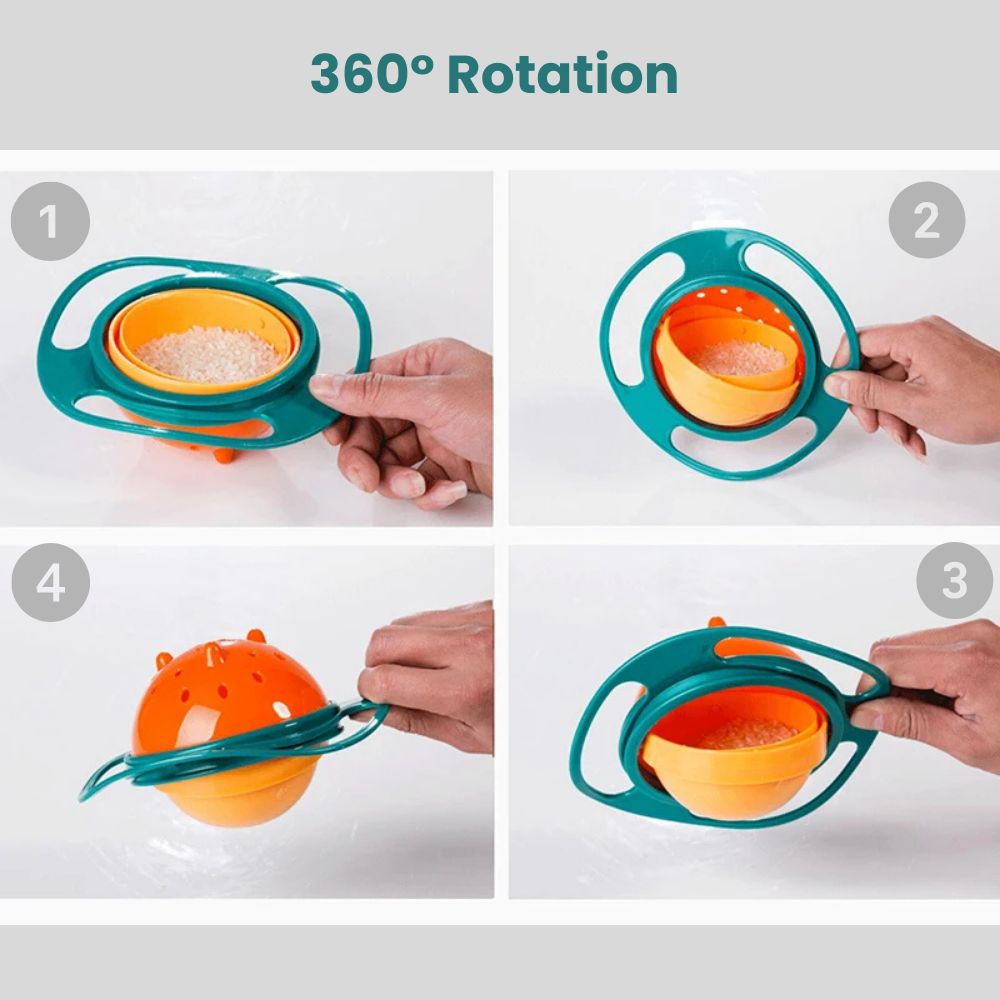 360° Rotation

1

2

4

3