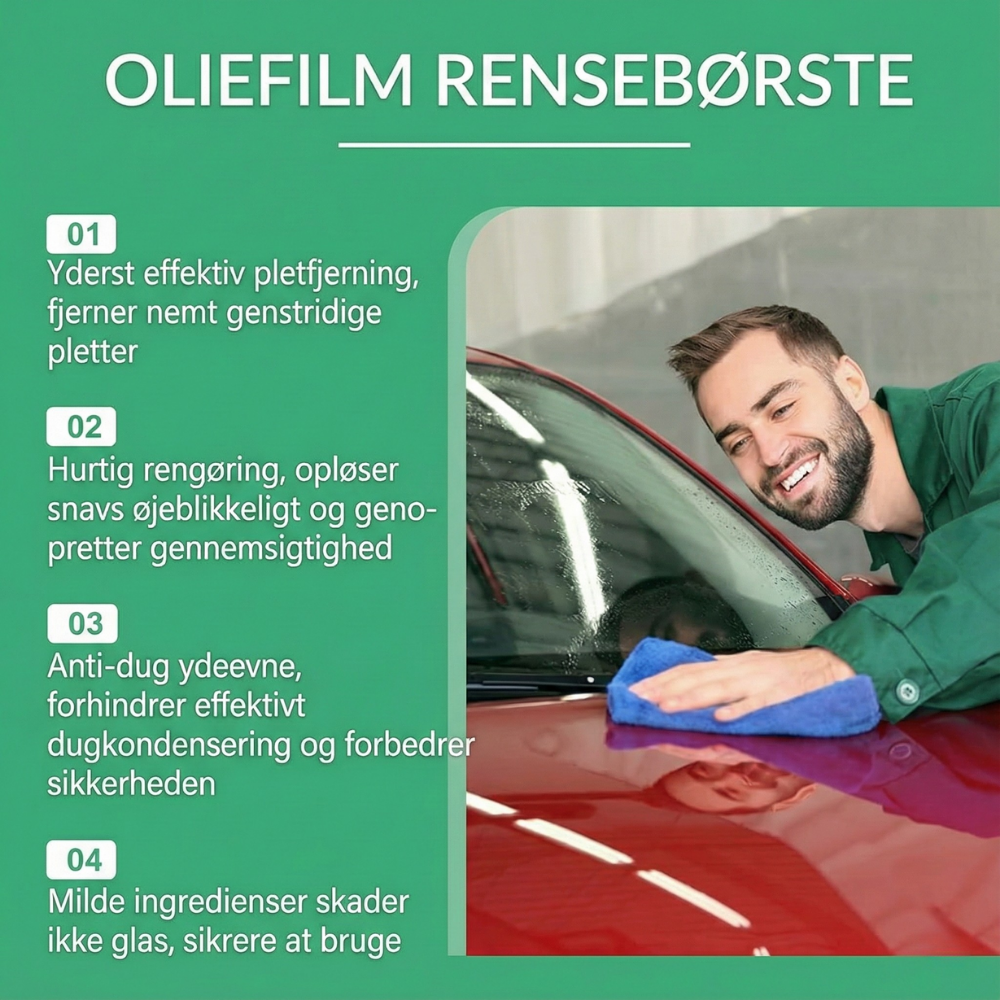 OLIEFILM RENSEBØRSTE

01
Yderst effektiv pletfjerning, fjerner nemt genstridige pletter

02
Hurtig rengøring, opløser snavs øjeblikkeligt og genopretter gennemsigtighed

03
Anti-dug ydeevne, forhindrer effektivt dugkondensering og forbedrer sikkerheden

04
Milde ingredienser skader ikke glas, sikrere at bruge