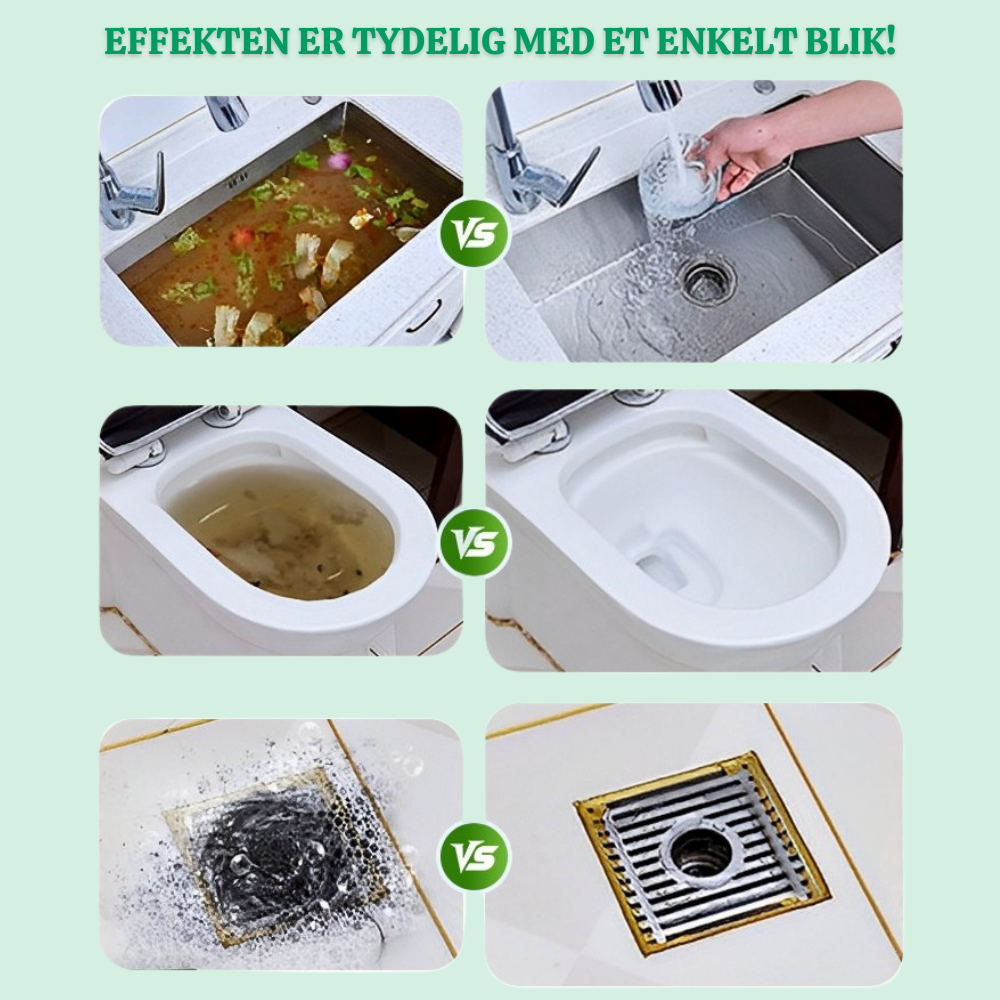 EFFEKTEN ER TYDELIG MED ET ENKELT BLIK!

VS

VS

VS