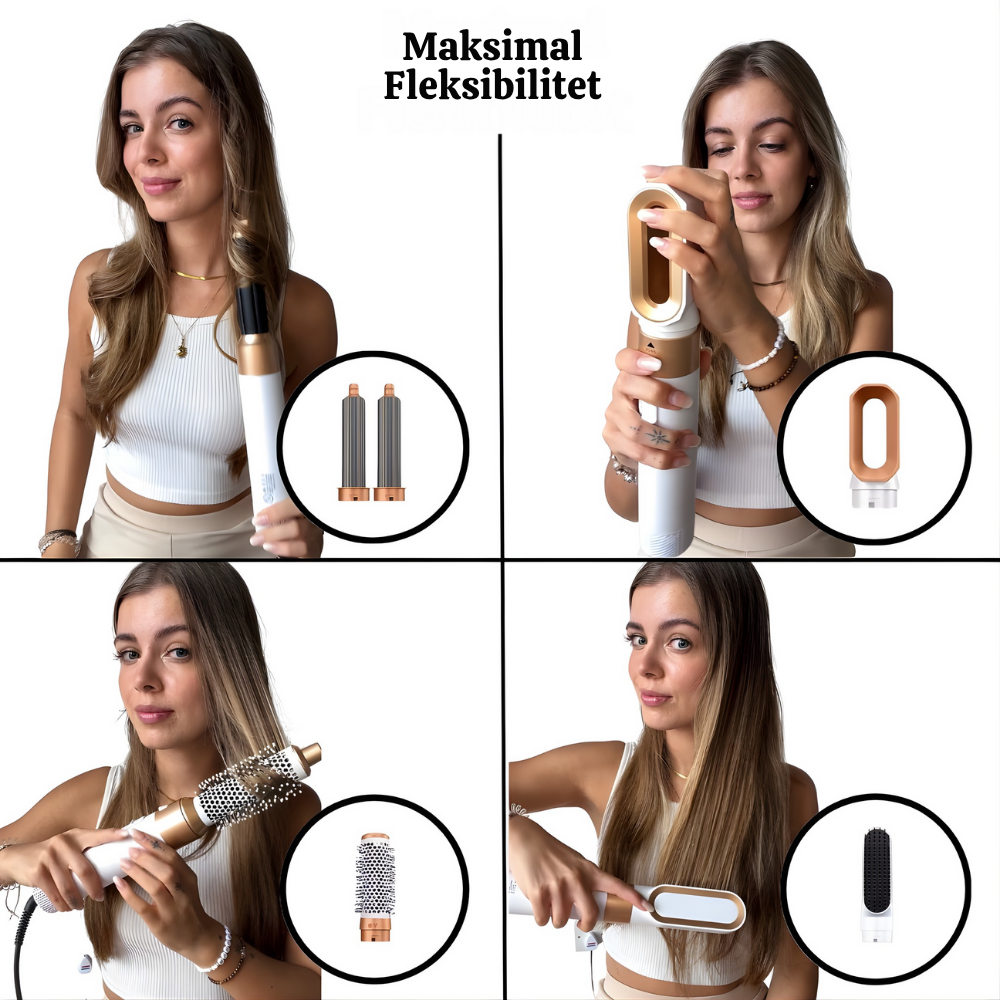 Maksimal Fleksibilitet