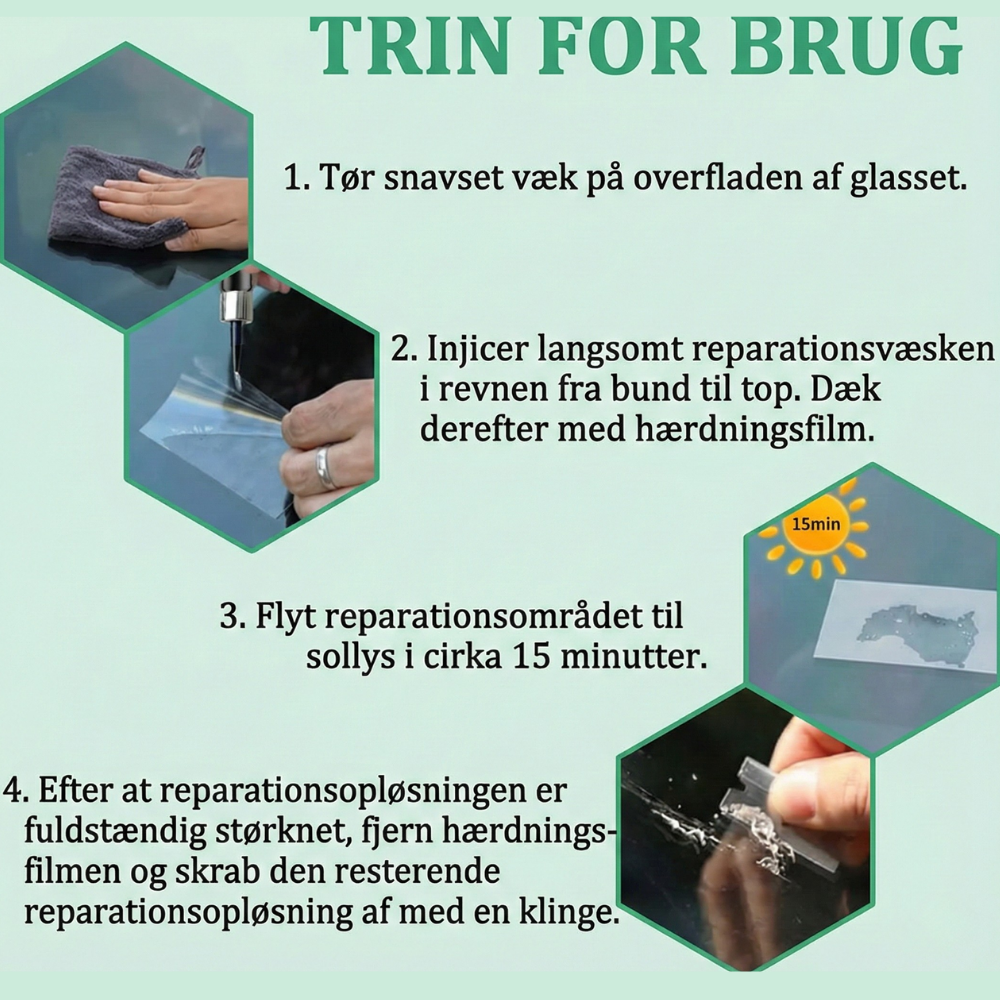 TRIN FOR BRUG

1. Tør snavset væk på overfladen af glasset.

2. Injicer langsomt reparationsvæsken i revnen fra bund til top. Dæk derefter med hærdningsfilm.

15min

3. Flyt reparationsområdet til sollys i cirka 15 minutter.

4. Efter at reparationsopløsningen er fuldstændig størknet, fjern hærdningsfilmen og skrab den resterende reparationsopløsning af med en klinge.